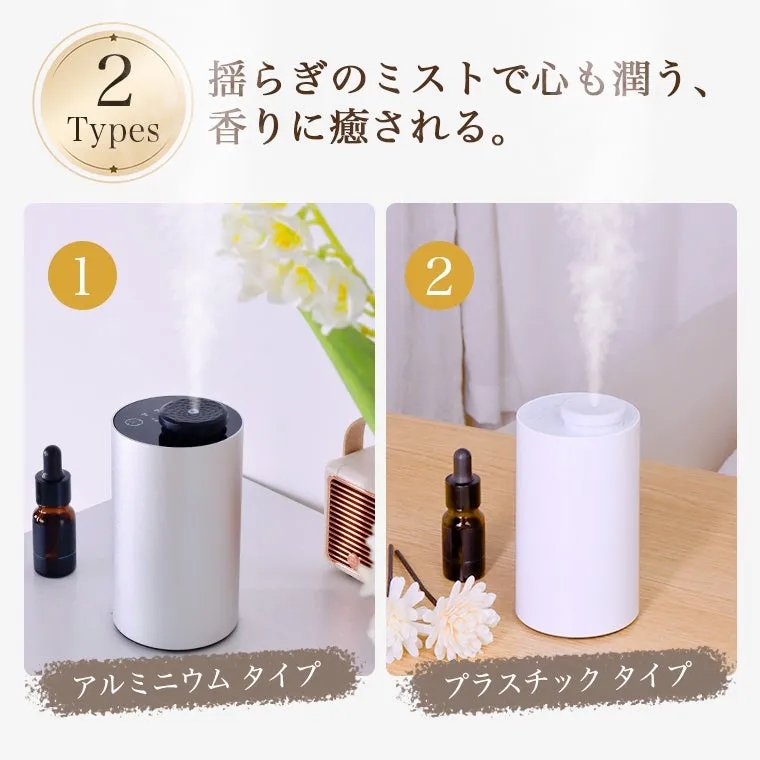 2
Types

揺らぎのミストで心も潤う、
香りに癒される。

1

アルミニウム タイプ

2

プラスチック タイプ